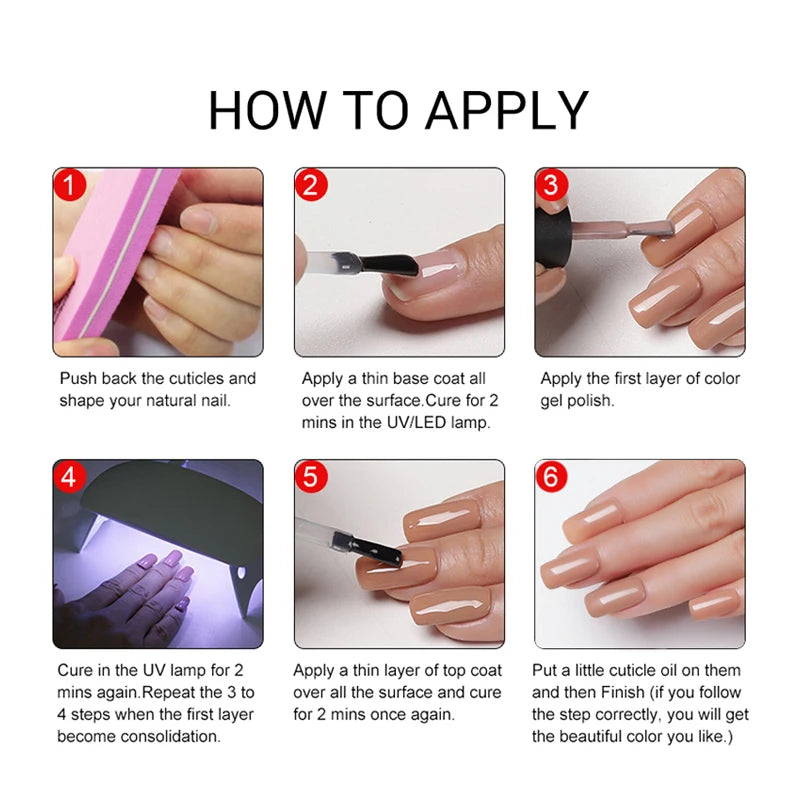 HOW TO APPLY

1

Push back the cuticles and shape your natural nail.

2

Apply a thin base coat all over the surface.Cure for 2 mins in the UV/LED lamp.

3

Apply the first layer of color gel polish.

4

Cure in the UV lamp for 2 mins again.Repeat the 3 to 4 steps when the first layer become consolidation.

5

Apply a thin layer of top coat over all the surface and cure for 2 mins once again.

6

Put a little cuticle oil on them and then Finish (if you follow the step correctly, you will get the beautiful color you like.)